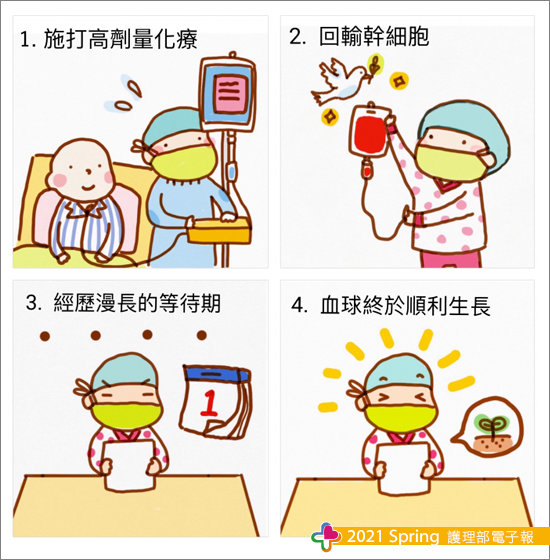 1. 施打高劑量化療

2. 回輸幹細胞

3. 經歷漫長的等待期

1

4. 血球終於順利生長

2021 Spring 護理部電子報